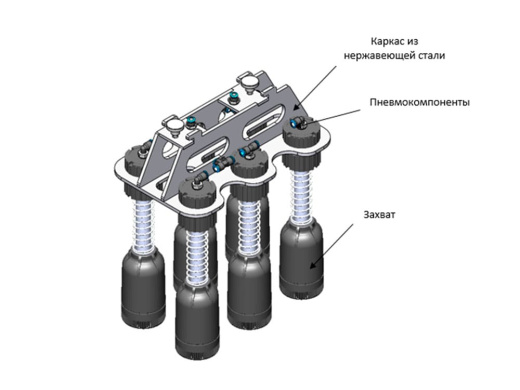 Каркас из нержавеющей стали

Пневмокомпоненты

Захват