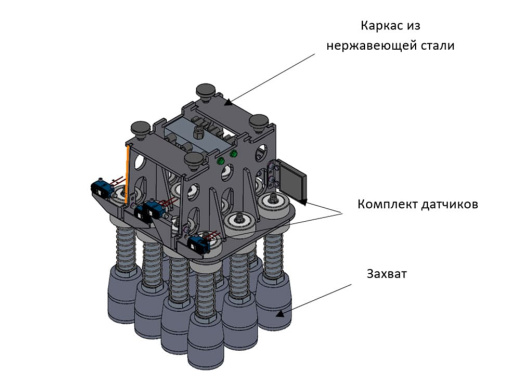 Каркас из нержавеющей стали

Комплект датчиков

Захват