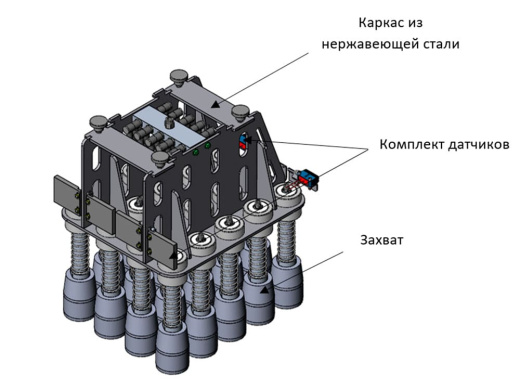 Каркас из нержавеющей стали

Комплект датчиков

Захват