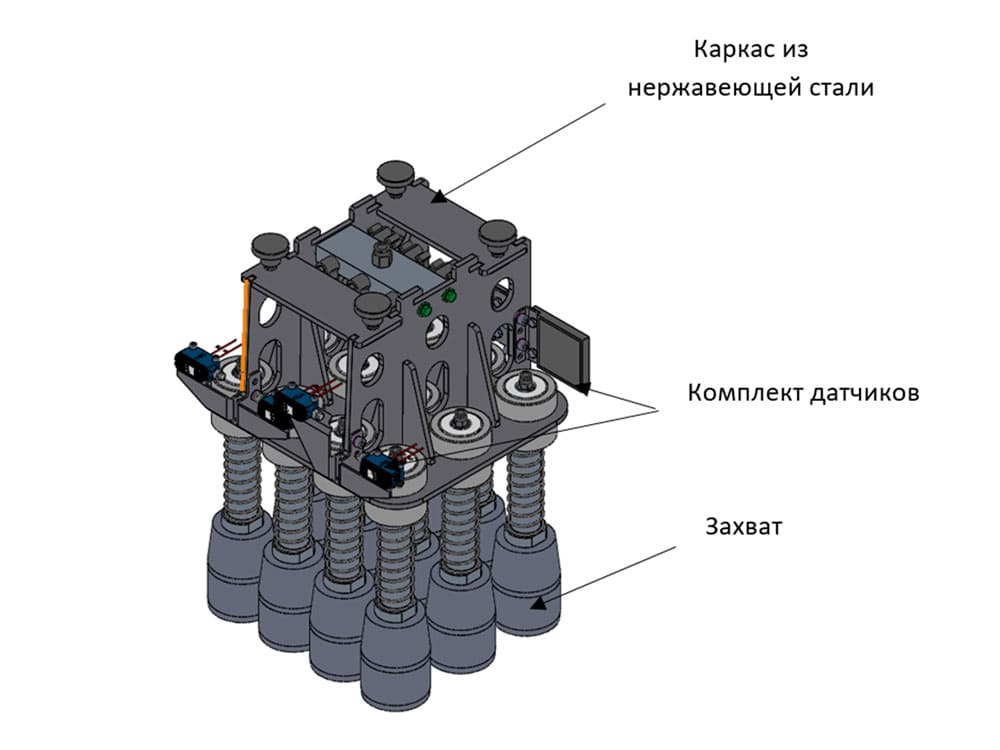 Каркас из нержавеющей стали

Комплект датчиков

Захват