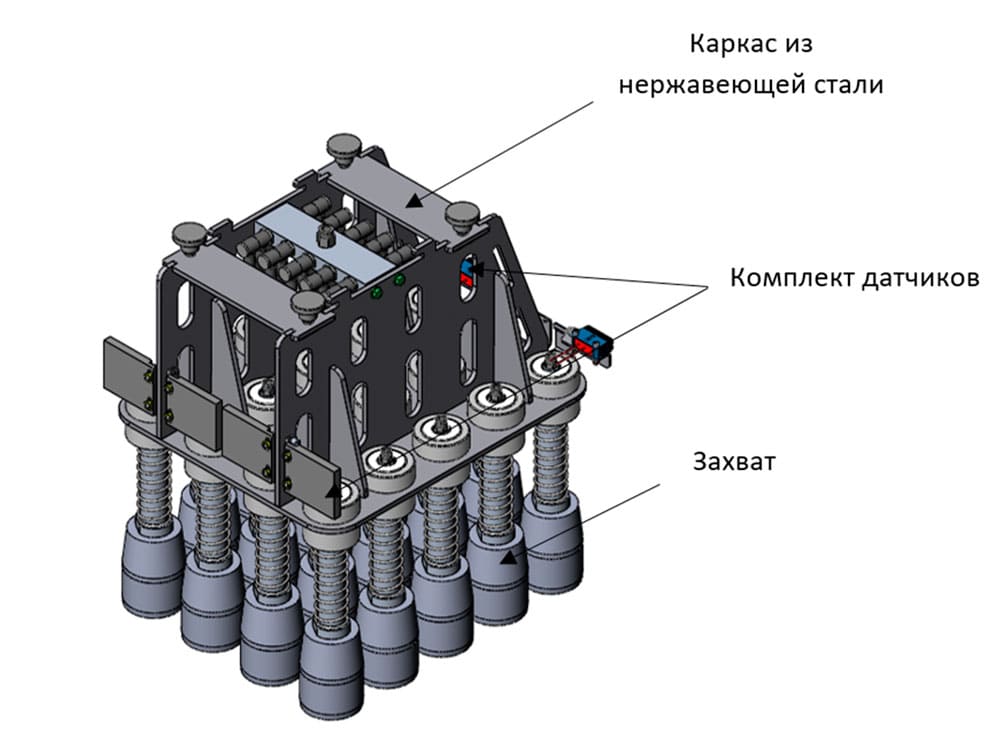 Каркас из нержавеющей стали

Комплект датчиков

Захват